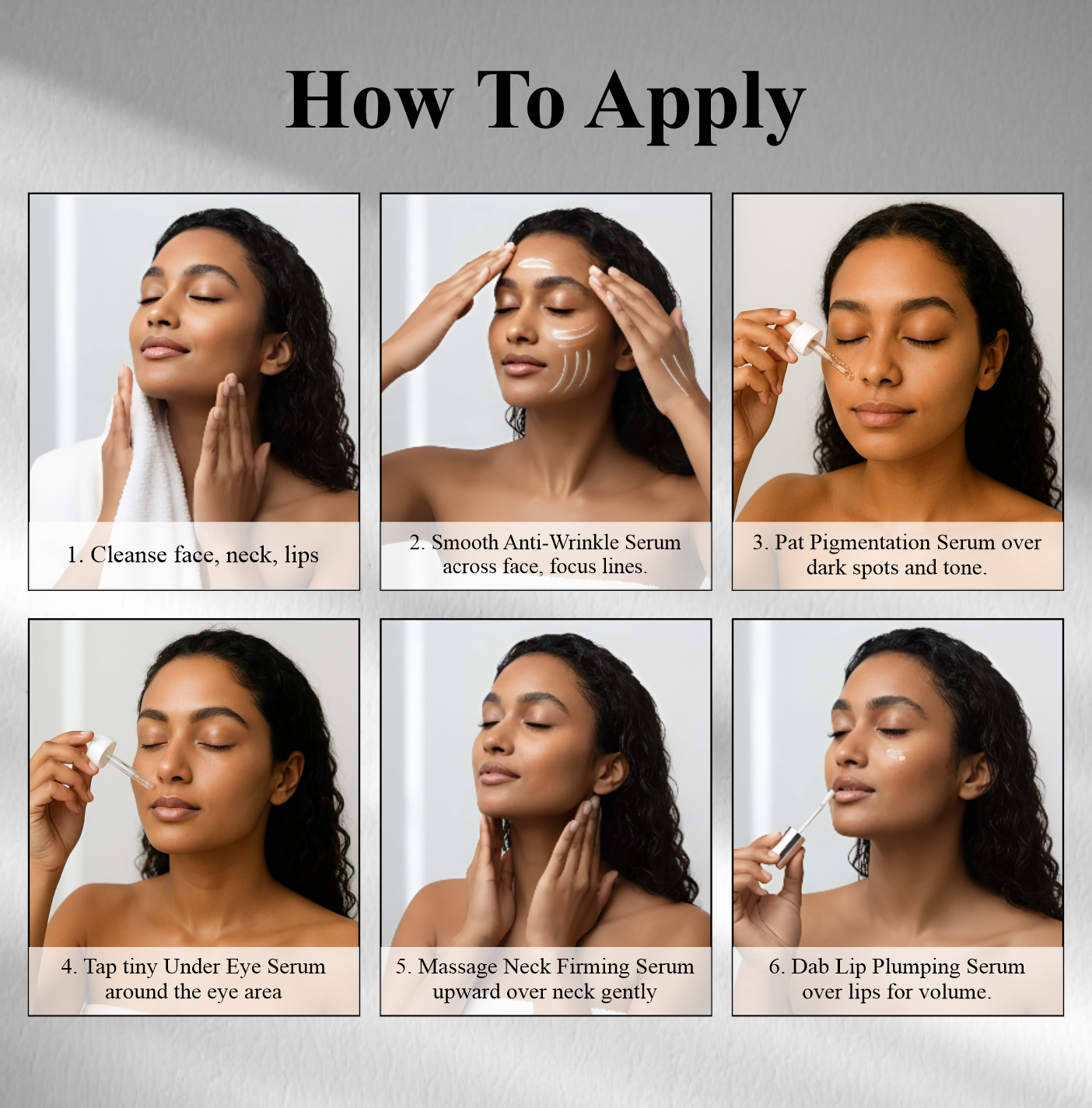 How To Apply

1. Cleanse face, neck, lips

2. Smooth Anti-Wrinkle Serum across face, focus lines.

3. Pat Pigmentation Serum over dark spots and tone.

4. Tap tiny Under Eye Serum around the eye area

5. Massage Neck Firming Serum upward over neck gently

6. Dab Lip Plumping Serum over lips for volume.